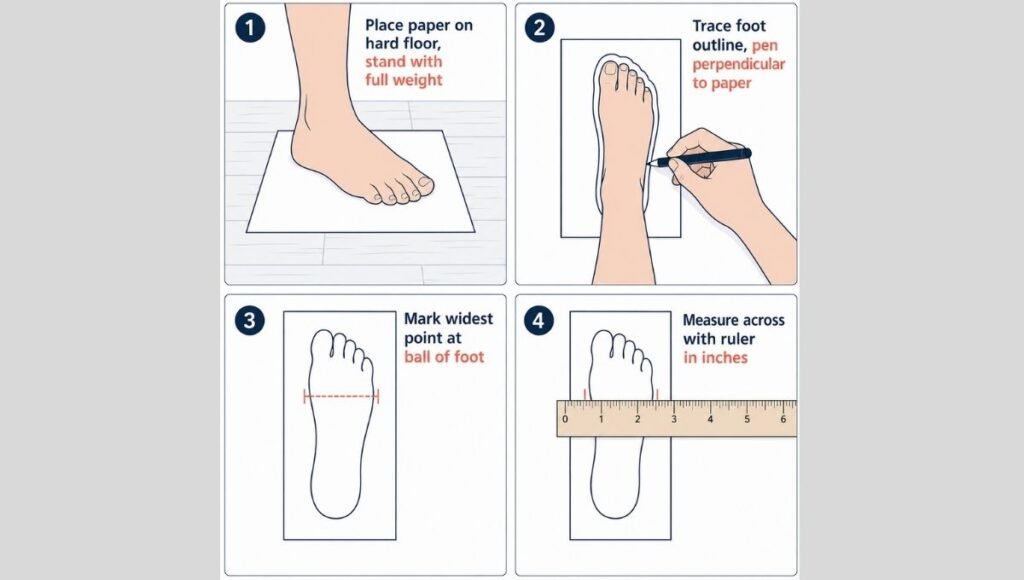 1
Place paper on hard floor, stand with full weight

2
Trace foot outline, pen perpendicular to paper

3
Mark widest point at ball of foot

4
Measure across with ruler in inches

0 1 2 3 4 5 6