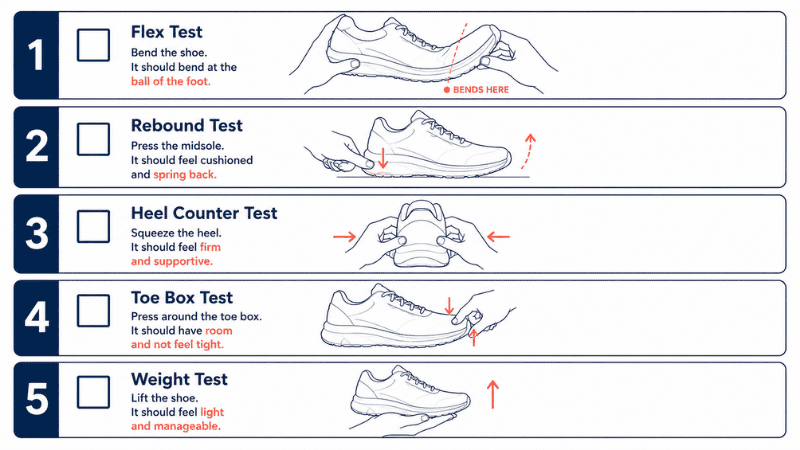 1

Flex Test
Bend the shoe.
It should bend at the ball of the foot.

BENDS HERE

2

Rebound Test
Press the midsole.
It should feel cushioned and spring back.

3

Heel Counter Test
Squeeze the heel.
It should feel firm and supportive.

4

Toe Box Test
Press around the toe box.
It should have room and not feel tight.

5

Weight Test
Lift the shoe.
It should feel light and manageable.